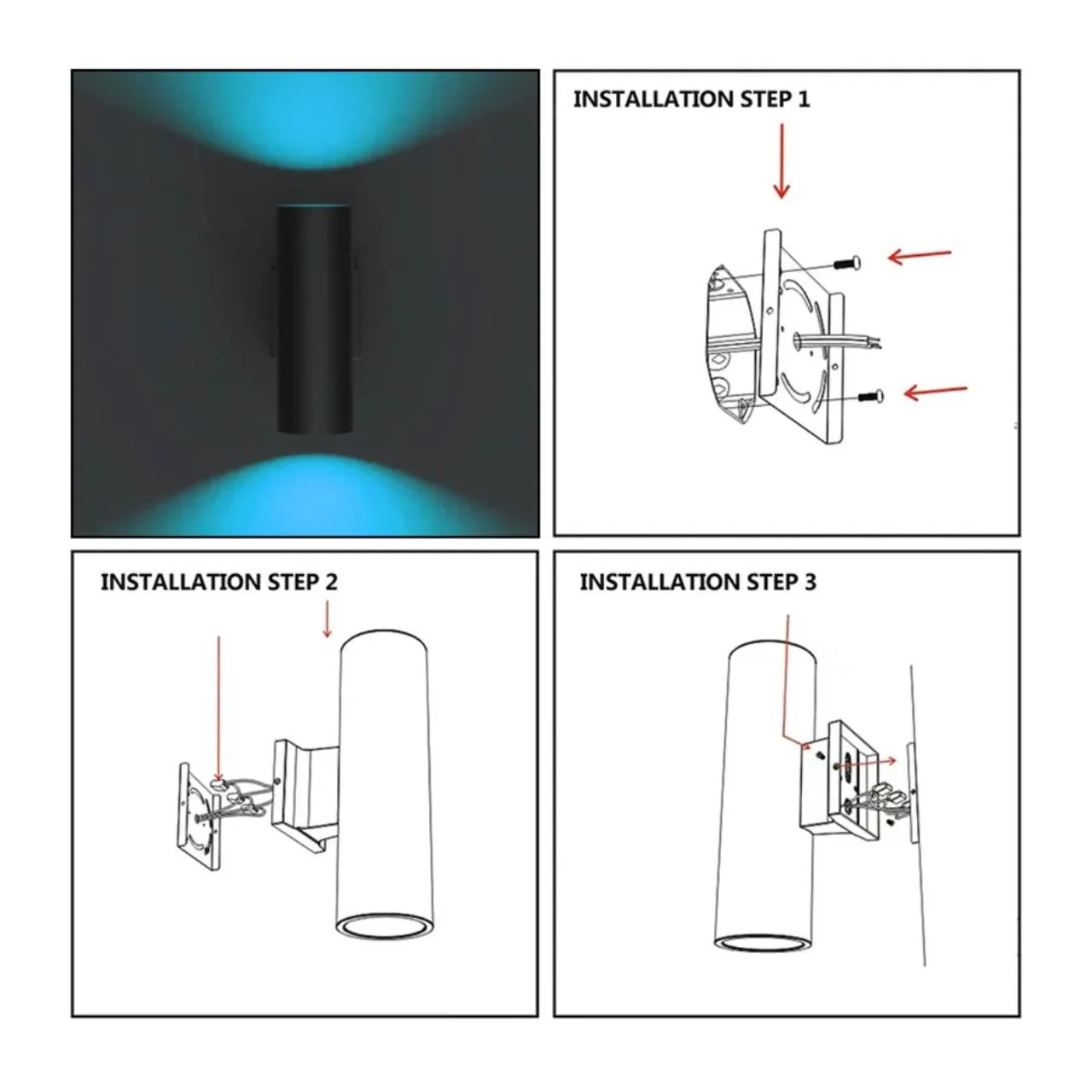 INSTALLATION STEP 1

INSTALLATION STEP 2

INSTALLATION STEP 3